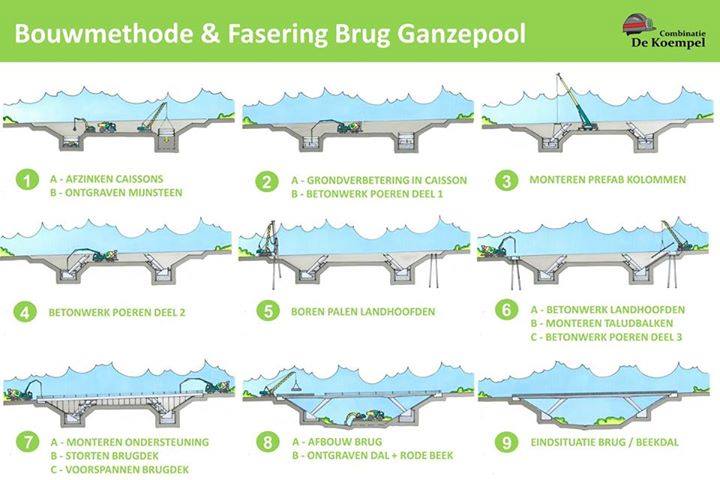 Bouwmethode & Fasering Brug Ganzepool

Combinatie
De Koempel

1 A - AFZINKEN CAISSONS
B - ONTGRAVEN MIJNSTEEN

2 A - GRONDVERBETERING IN CAISSON
B - BETONWERK POEREN DEEL 1

3 MONTEREN PREFAB KOLOMMEN

4 BETONWERK POEREN DEEL 2

5 BOREN PALEN LANDHOOFDEN

6 A - BETONWERK LANDHOOFDEN
B - MONTEREN TALUDBALKEN
C - BETONWERK POEREN DEEL 3

7 A - MONTEREN ONDERSTEUNING
B - STORTEN BRUGDEK
C - VOORSPANNEN BRUGDEK

8 A - AFBOUW BRUG
B - ONTGRAVEN DAL + RODE BEEK

9 EINDSITUATIE BRUG / BEEKDAL